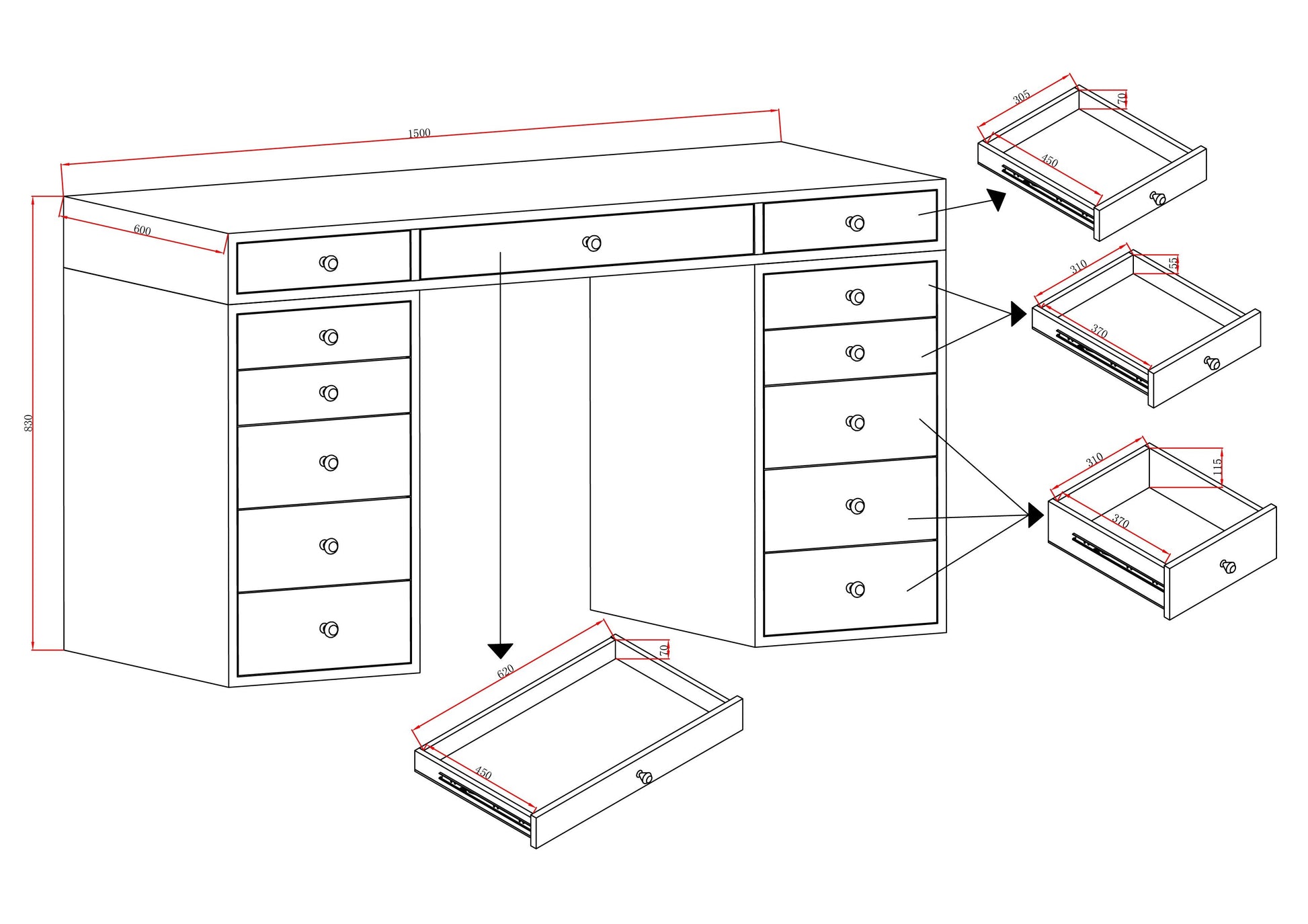 1500

600

830

305

70

450

310

55

370

310

115

370

620

70

450