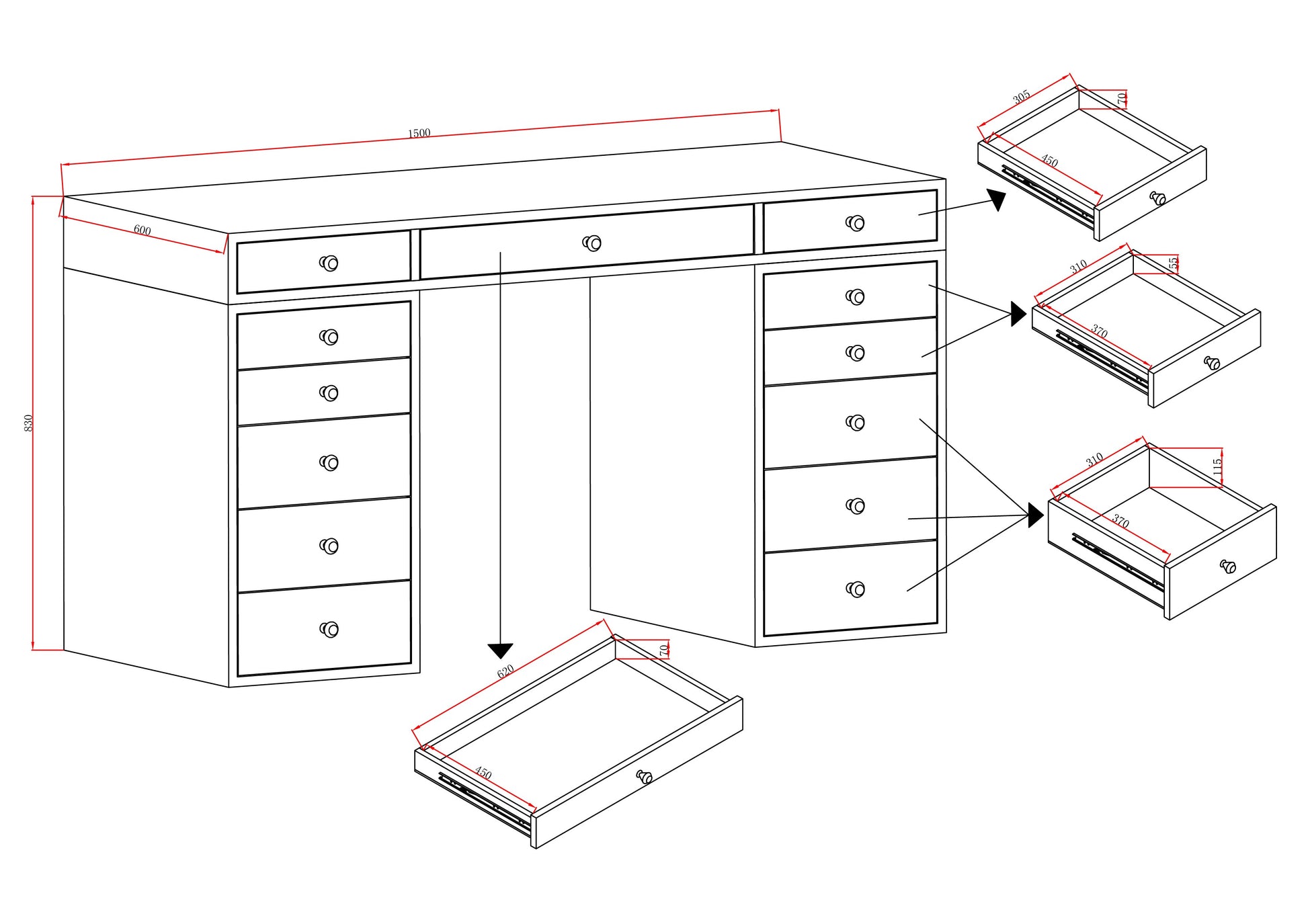 1500
600
830
305
70
450
310
55
370
310
115
370
620
70
450