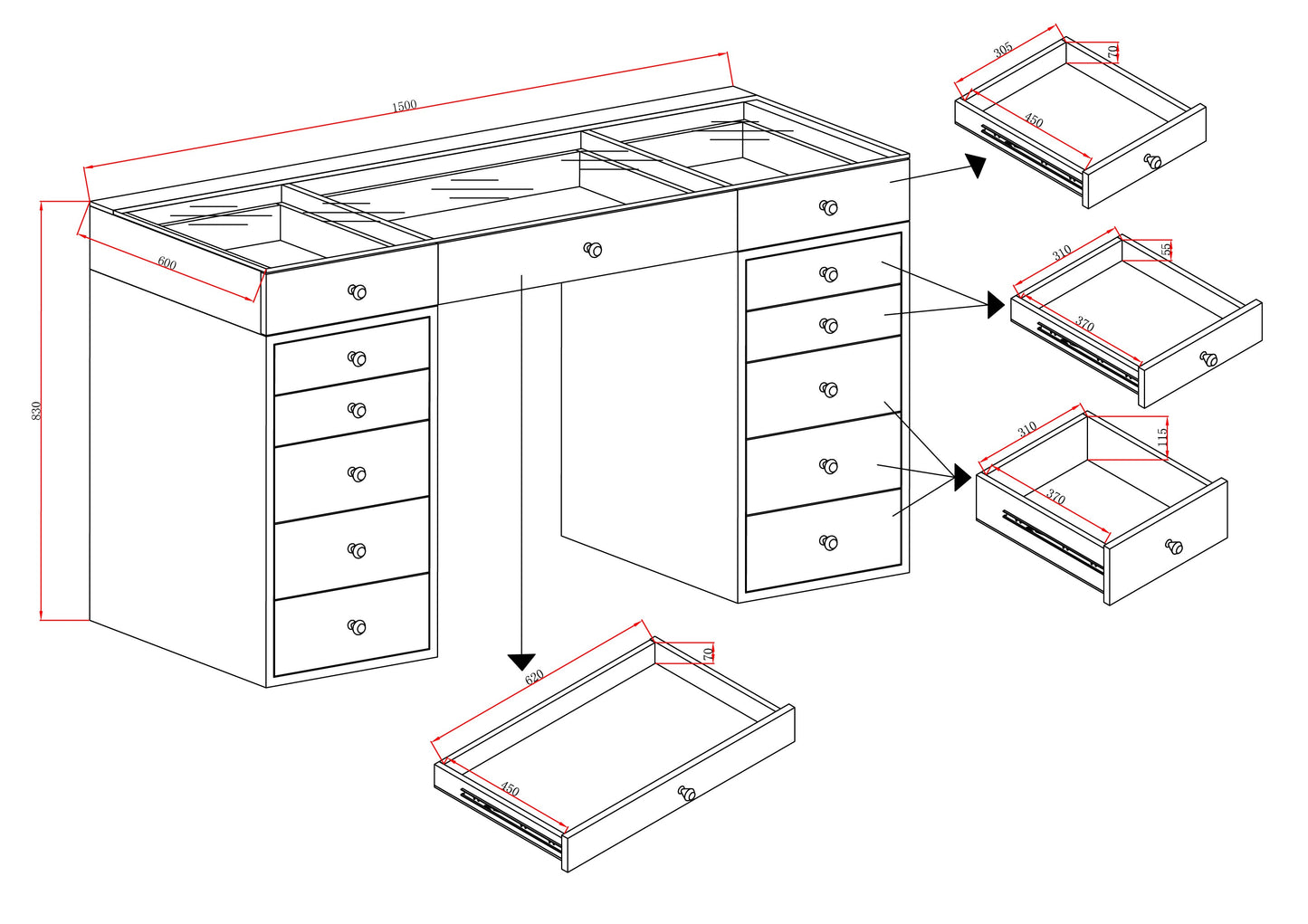 1500
600
830
305
70
450
310
55
370
310
115
370
620
70
450